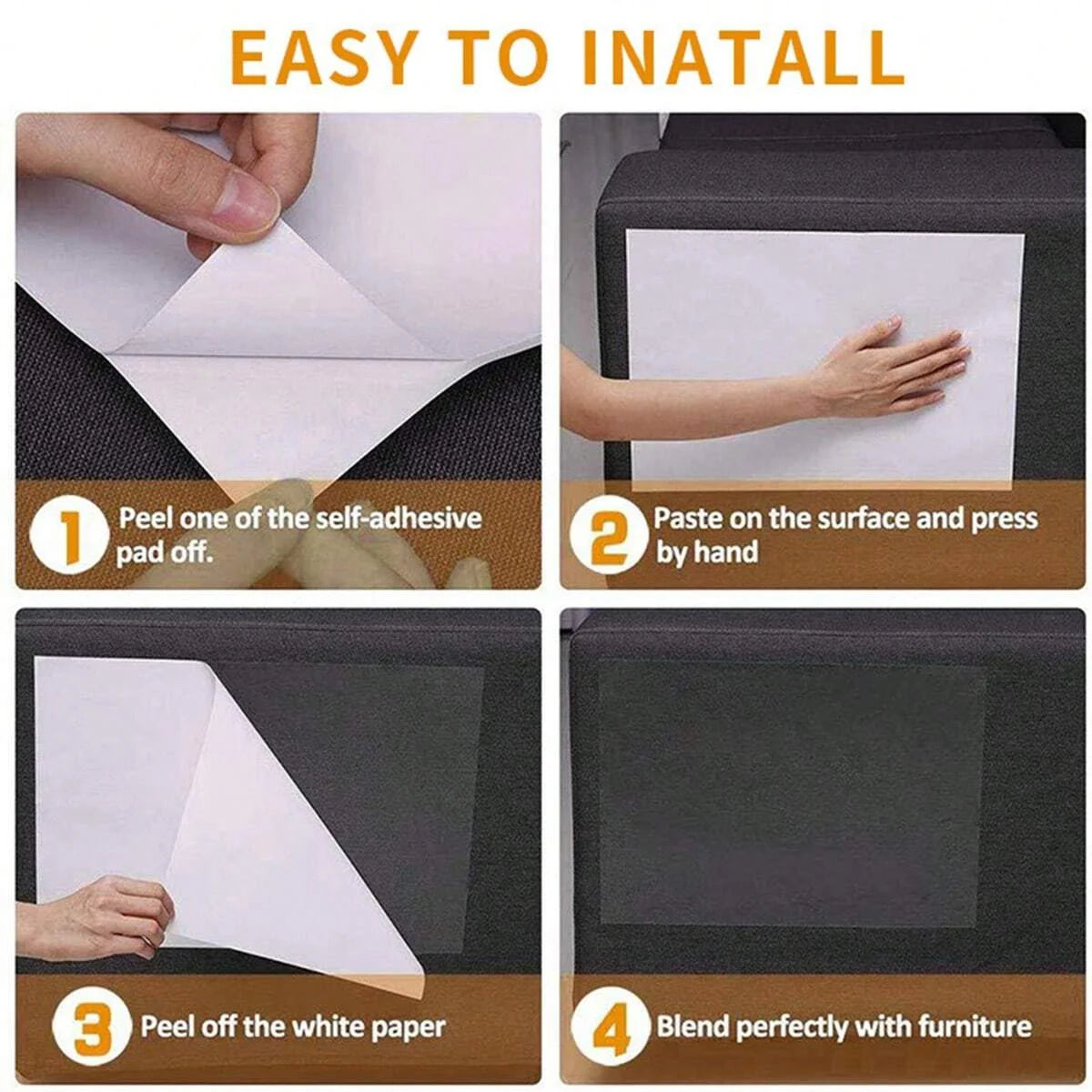 EASY TO INATALL

1 Peel one of the self-adhesive pad off.

2 Paste on the surface and press by hand

3 Peel off the white paper

4 Blend perfectly with furniture